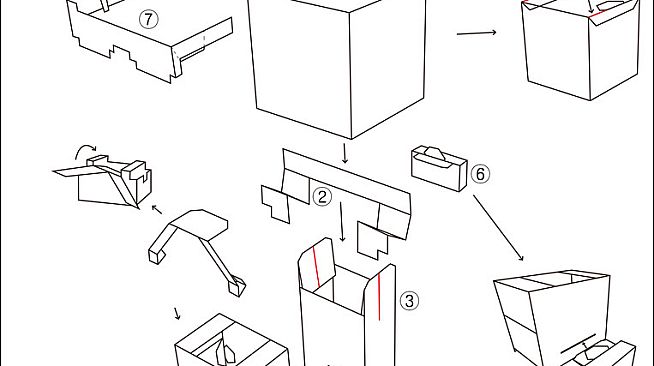 ⑦

⑥

②

③