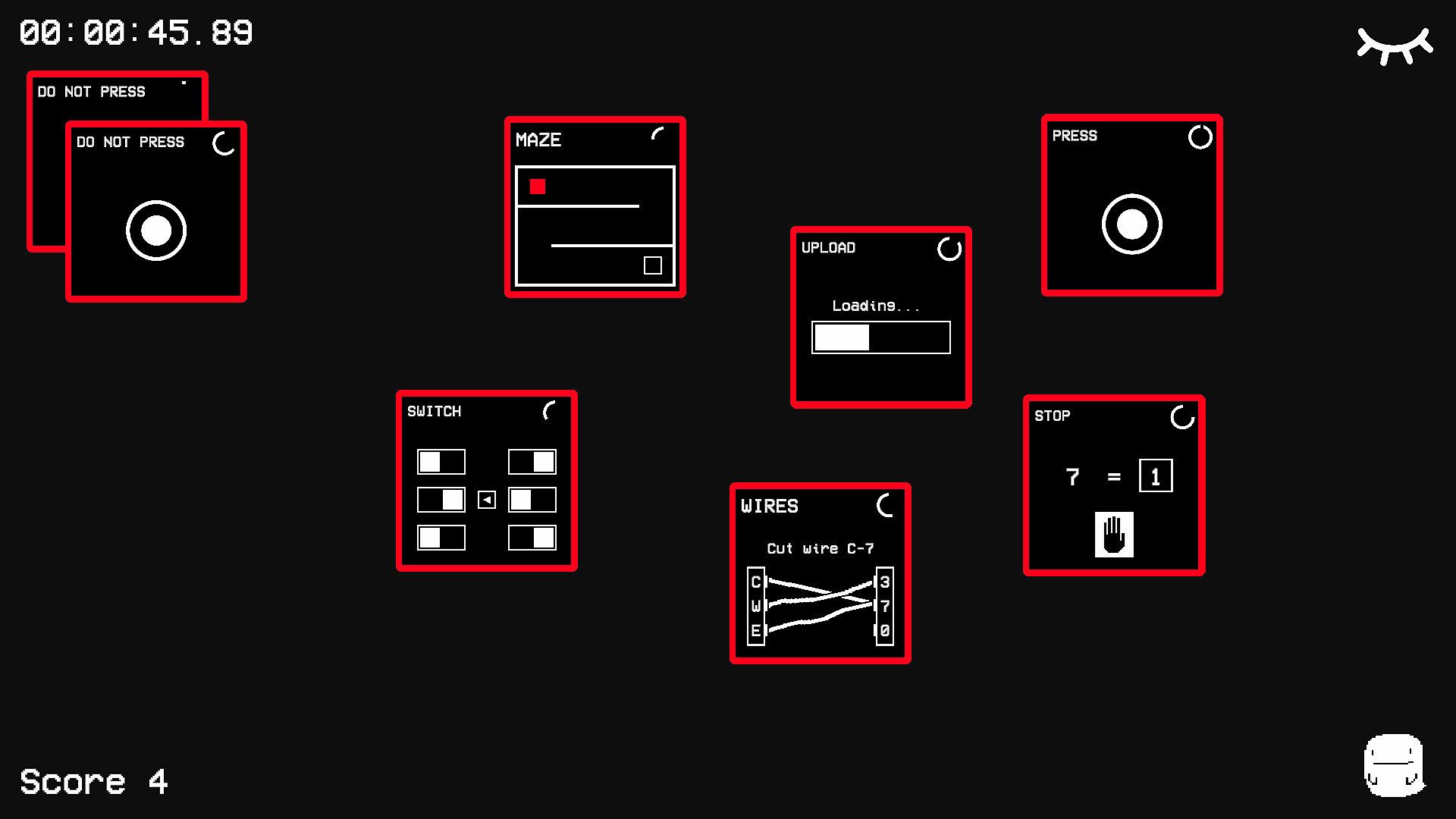 00:00:45.89

DO NOT PRESS

DO NOT PRESS

MAZE

PRESS

UPLOAD

Loading...

SWITCH

STOP

7 = 1

WIRES

Cut wire C-7

C W E

3 7 0

Score 4