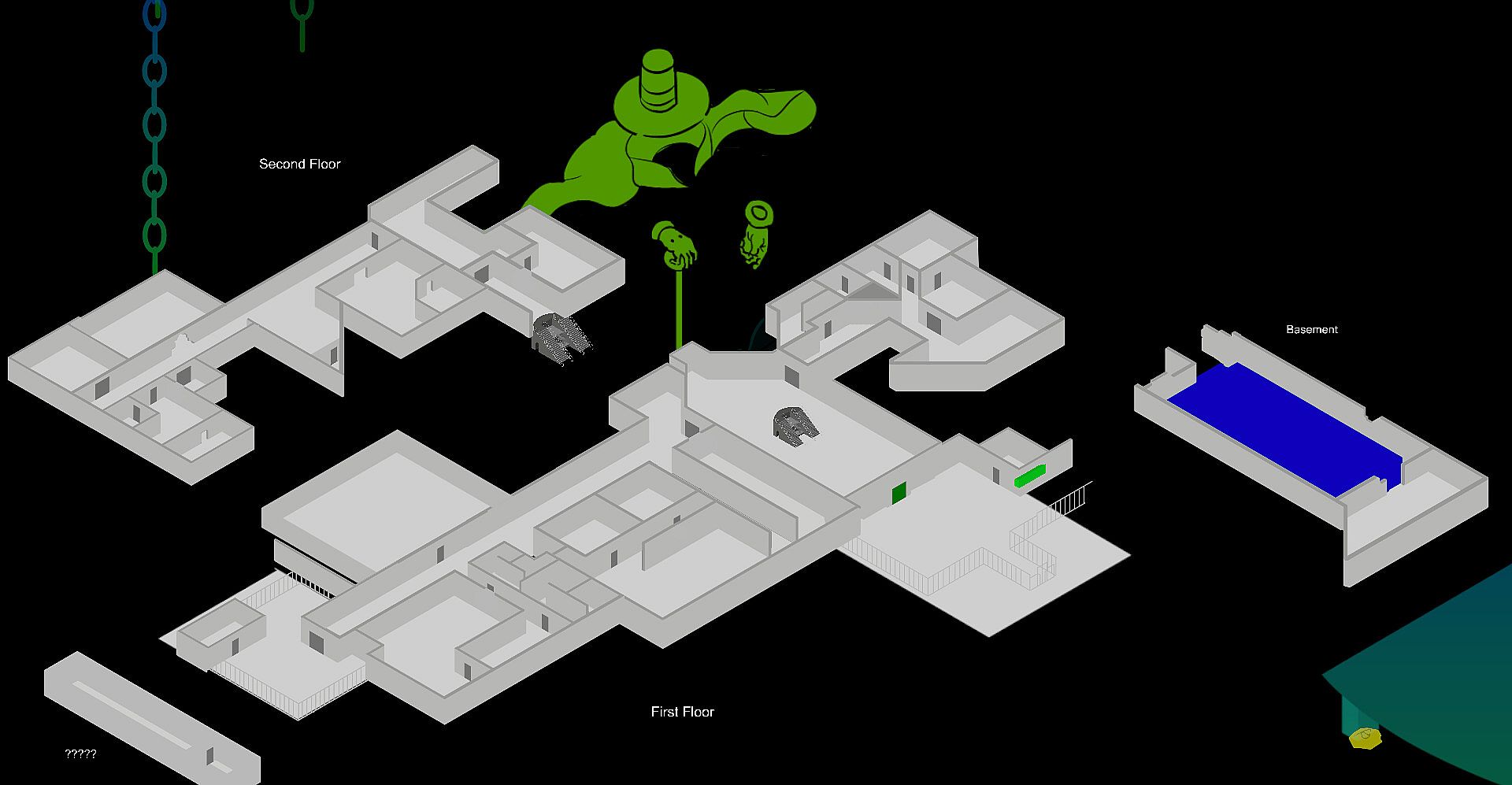 Second Floor

Basement

First Floor

?????