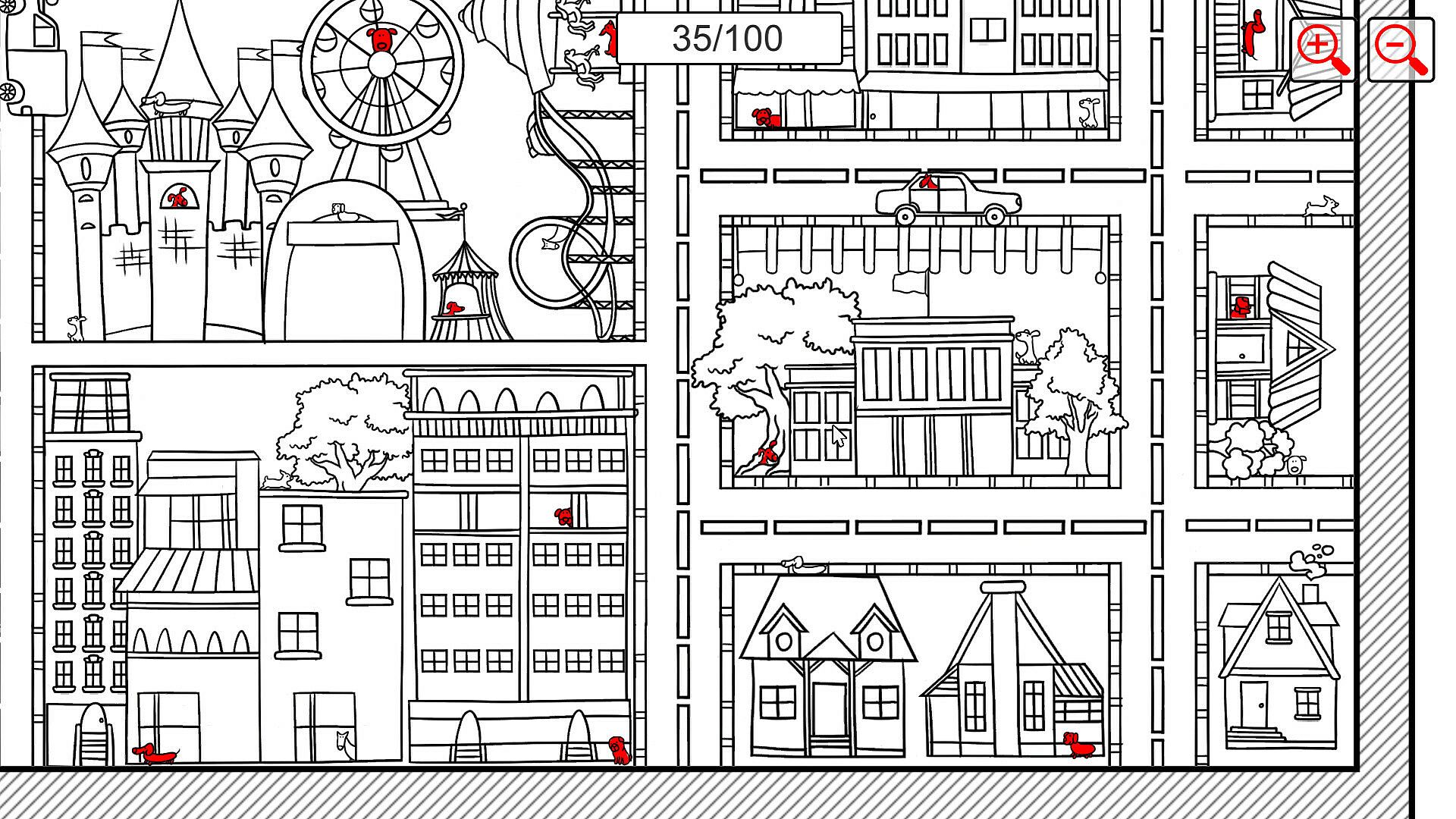 35/100